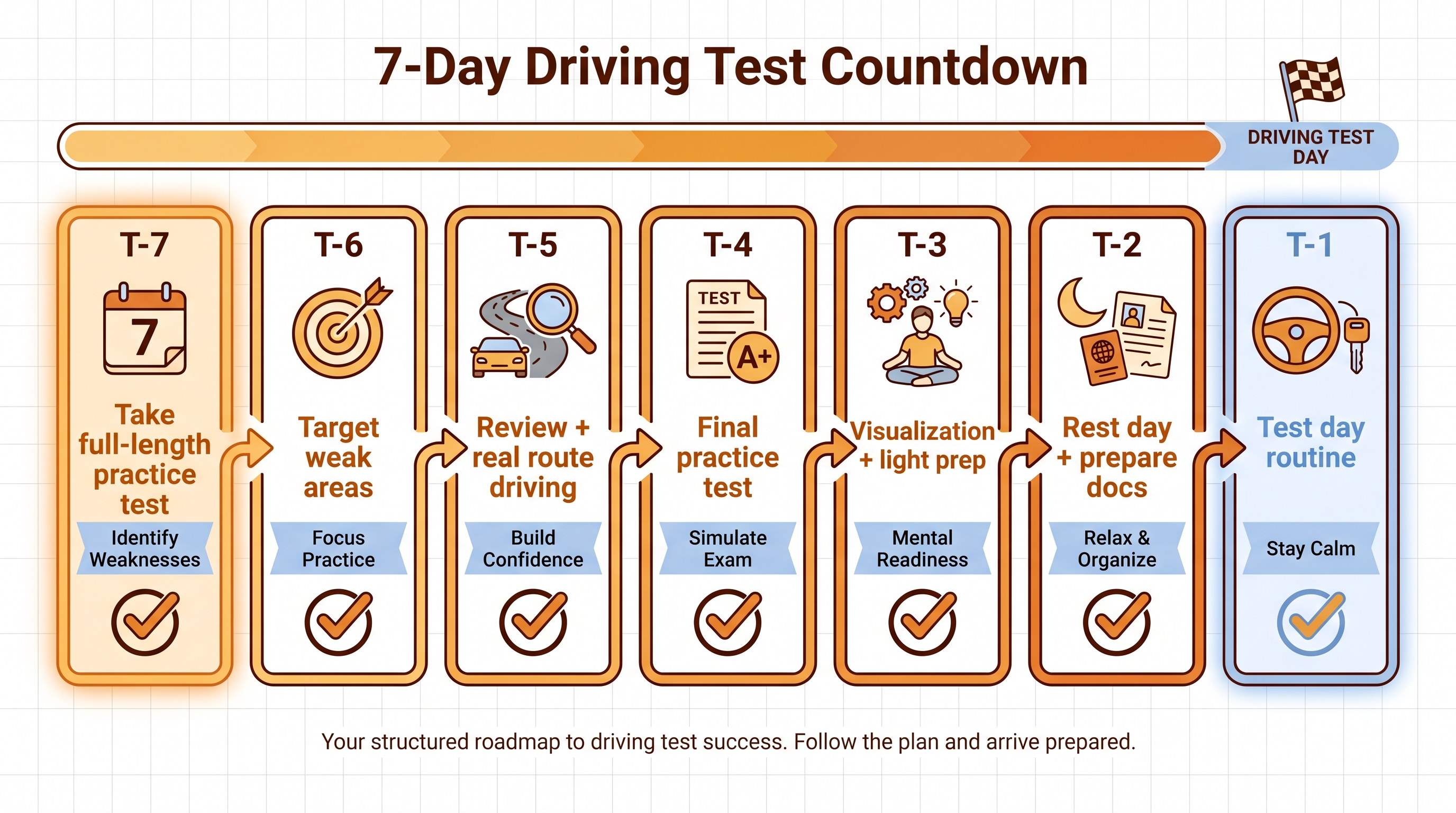 7-Day Driving Test Countdown

DRIVING TEST DAY

T-7
7
Take full-length practice test
Identify Weaknesses

T-6
Target weak areas
Focus Practice

T-5
Review + real route driving
Build Confidence

T-4
TEST
A+
Final practice test
Simulate Exam

T-3
Visualization + light prep
Mental Readiness

T-2
Rest day + prepare docs
Relax & Organize

T-1
Test day routine
Stay Calm

Your structured roadmap to driving test success. Follow the plan and arrive prepared.