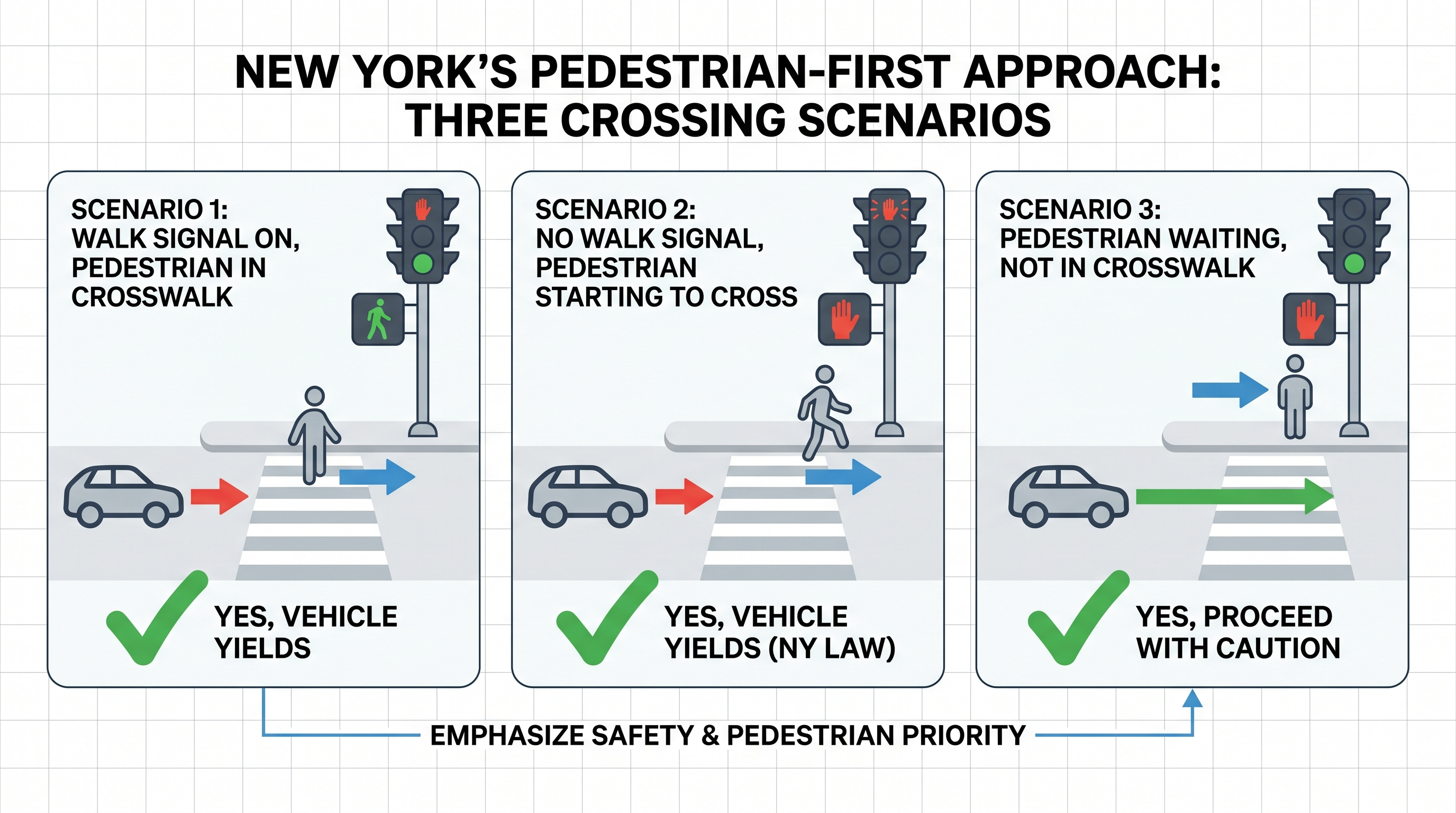 NEW YORK'S PEDESTRIAN-FIRST APPROACH: THREE CROSSING SCENARIOS

SCENARIO 1: WALK SIGNAL ON, PEDESTRIAN IN CROSSWALK

YES, VEHICLE YIELDS

SCENARIO 2: NO WALK SIGNAL, PEDESTRIAN STARTING TO CROSS

YES, VEHICLE YIELDS (NY LAW)

SCENARIO 3: PEDESTRIAN WAITING, NOT IN CROSSWALK

YES, PROCEED WITH CAUTION

EMPHASIZE SAFETY & PEDESTRIAN PRIORITY